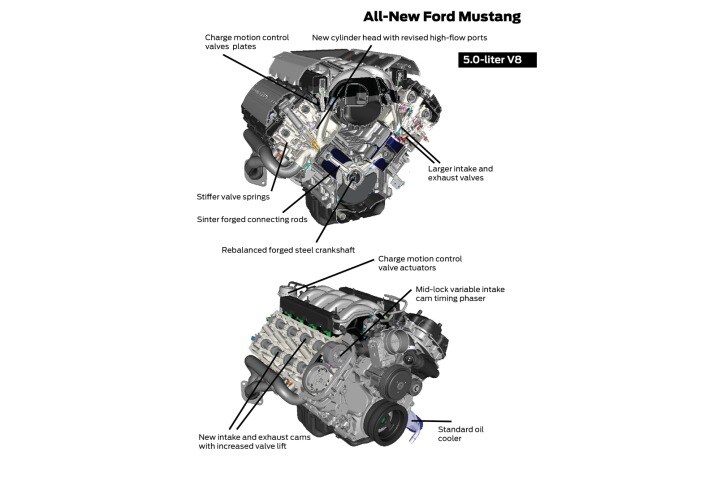 All-New Ford Mustang

5.0-liter V8

Charge motion control valves plates

New cylinder head with revised high-flow ports

Larger intake and exhaust valves

Stiffer valve springs

Sinter forged connecting rods

Rebalanced forged steel crankshaft

Charge motion control valve actuators

Mid-lock variable intake cam timing phaser

New intake and exhaust cams with increased valve lift

Standard oil cooler